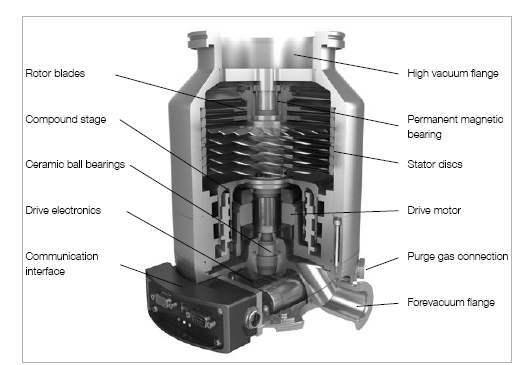 Rotor blades

Compound stage

Ceramic ball bearings

Drive electronics

Communication interface

High vacuum flange

Permanent magnetic bearing

Stator discs

Drive motor

Purge gas connection

Forevacuum flange